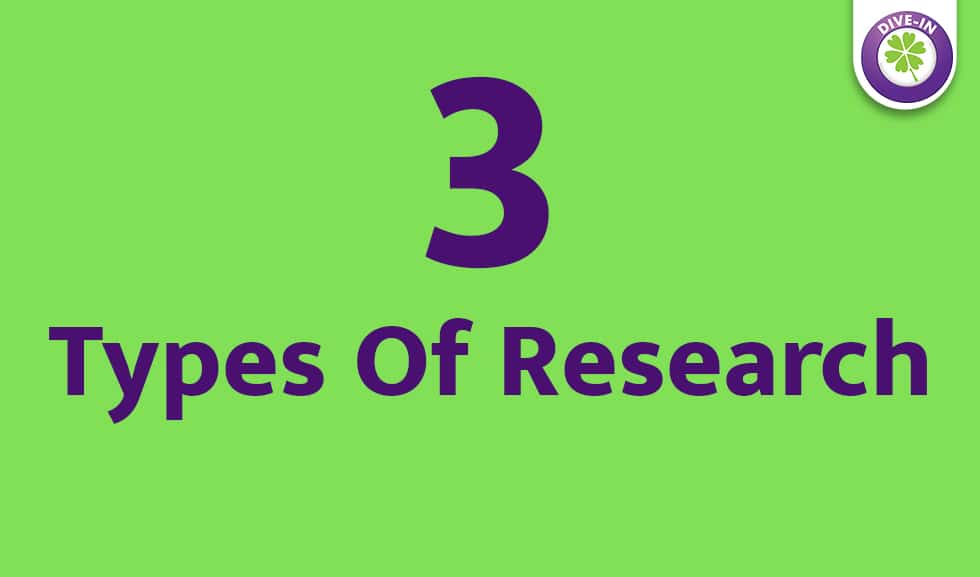 DIVE-IN

3

Types Of Research